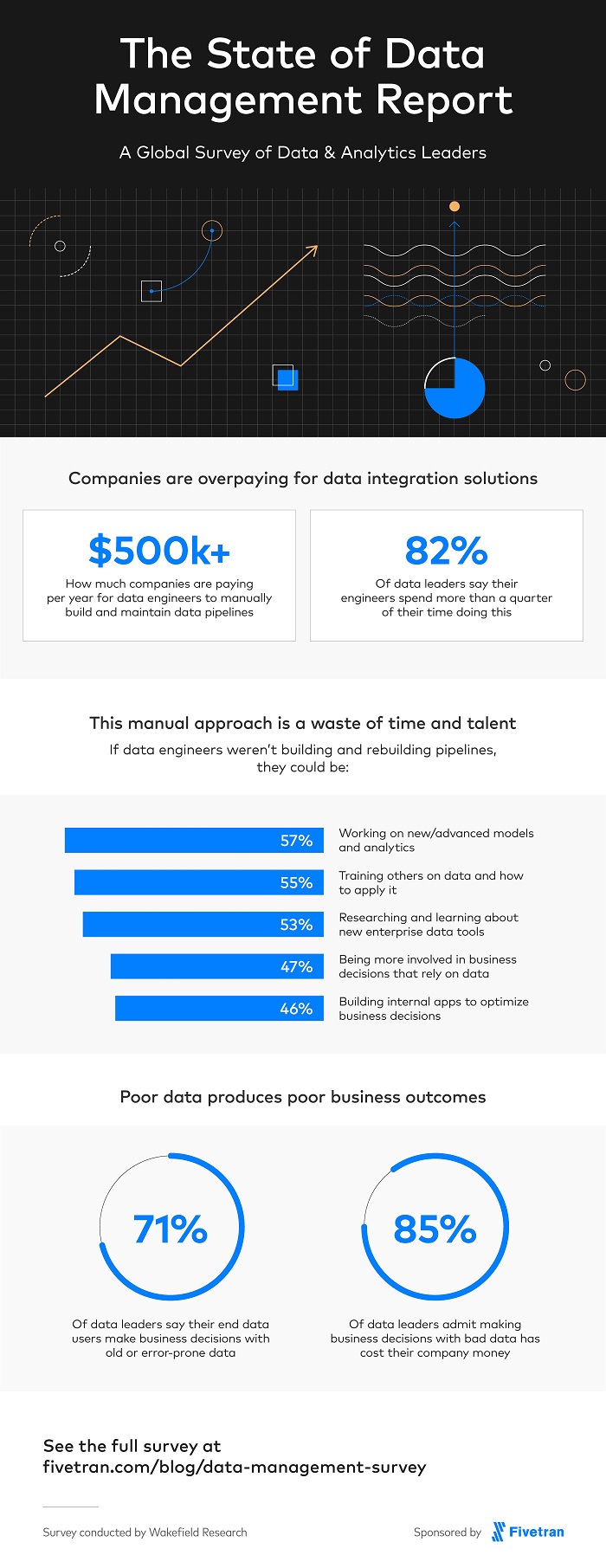 The State of Data Management Report

A Global Survey of Data & Analytics Leaders

Companies are overpaying for data integration solutions

$500k+

How much companies are paying per year for data engineers to manually build and maintain data pipelines

82%

Of data leaders say their engineers spend more than a quarter of their time doing this

This manual approach is a waste of time and talent

If data engineers weren't building and rebuilding pipelines, they could be:

57% Working on new/advanced models and analytics

55% Training others on data and how to apply it

53% Researching and learning about new enterprise data tools

47% Being more involved in business decisions that rely on data

46% Building internal apps to optimize business decisions

Poor data produces poor business outcomes

71%

Of data leaders say their end data users make business decisions with old or error-prone data

85%

Of data leaders admit making business decisions with bad data has cost their company money

See the full survey at fivetran.com/blog/data-management-survey

Survey conducted by Wakefield Research

Sponsored by Fivetran